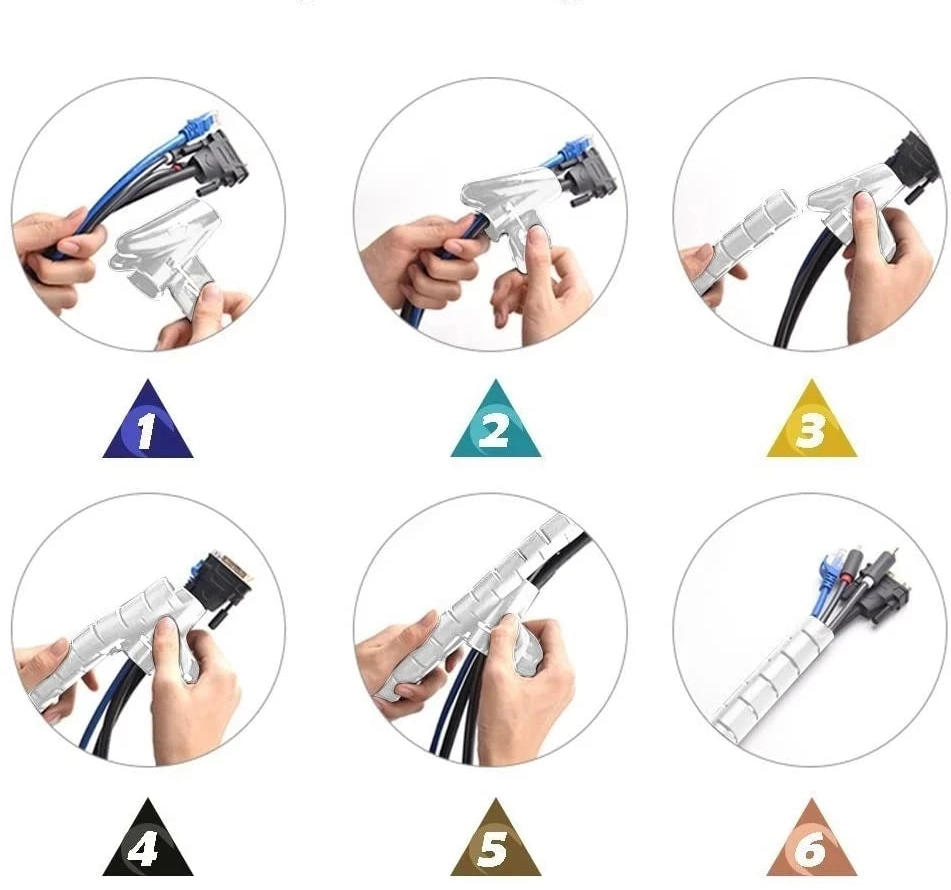 1

2

3

4

5

6